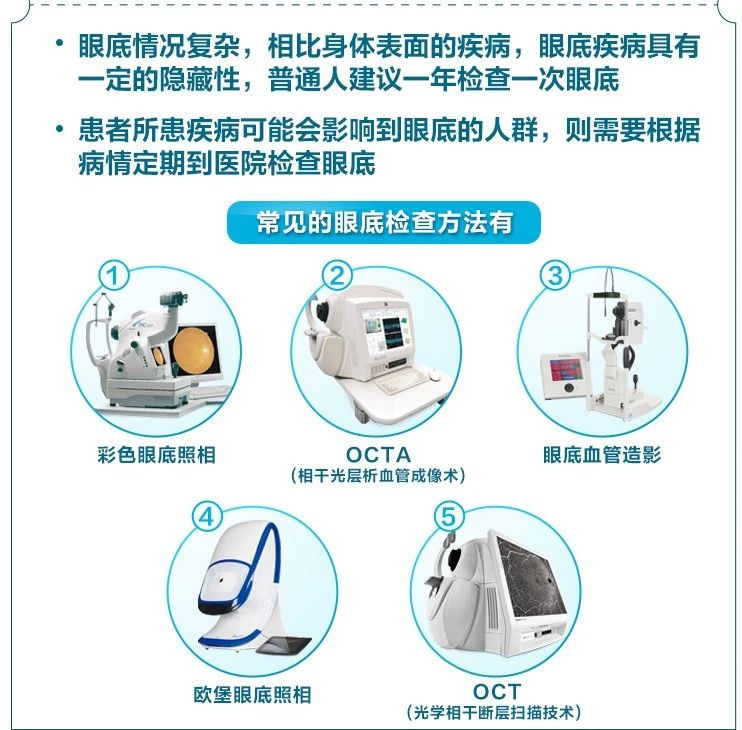 • 眼底情况复杂，相比身体表面的疾病，眼底疾病具有一定的隐藏性，普通人建议一年检查一次眼底

• 患者所患疾病可能会影响到眼底的人群，则需要根据病情定期到医院检查眼底

常见的眼底检查方法有

①
彩色眼底照相

②
OCTA
（相干光层析血管成像术）

③
眼底血管造影

④
欧堡眼底照相

⑤
OCT
（光学相干断层扫描技术）